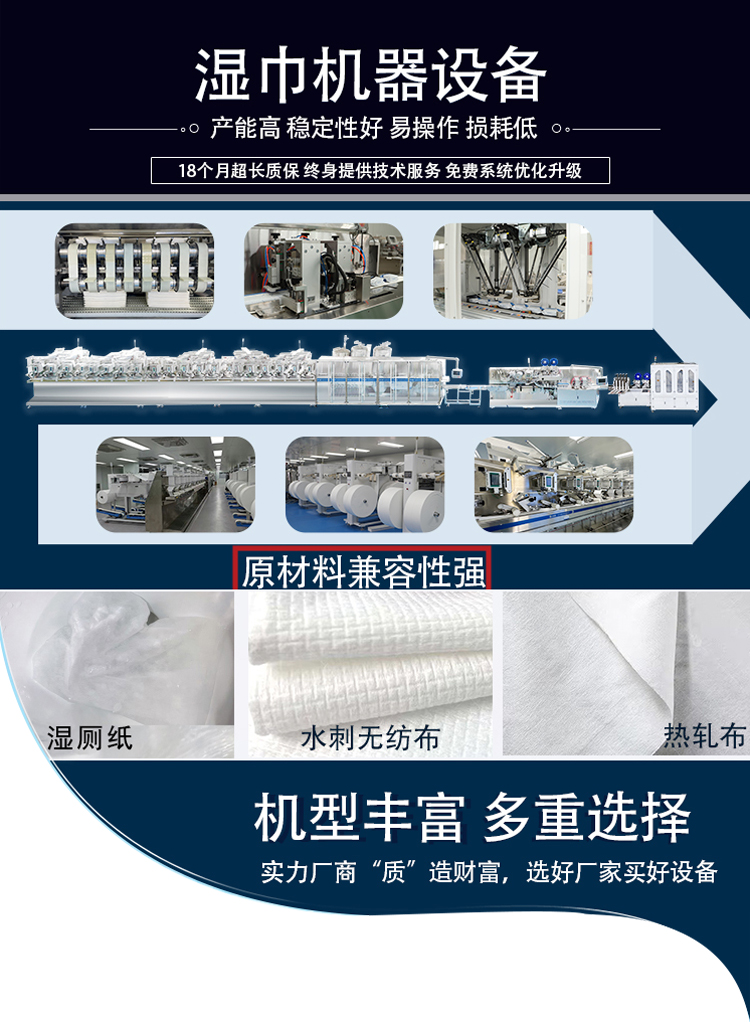 湿巾机器设备

产能高 稳定性好 易操作 损耗低

18个月超长质保 终身提供技术服务 免费系统优化升级

原材料兼容性强

湿厕纸

水刺无纺布

热轧布

机型丰富 多重选择

实力厂商“质”造财富，选好厂家买好设备