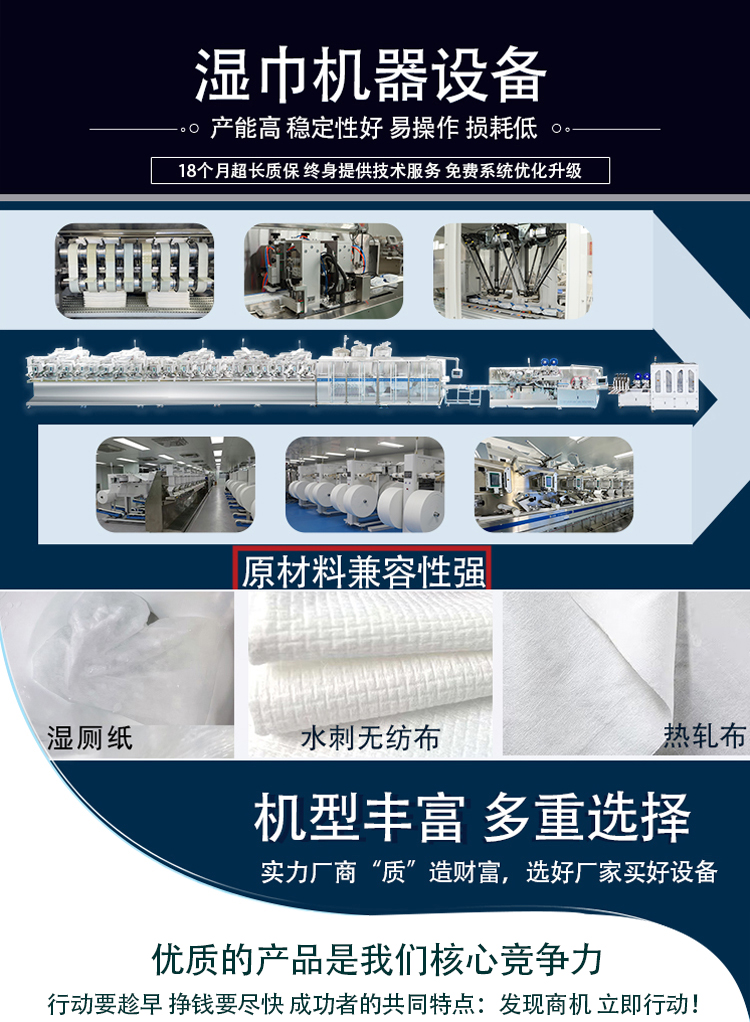 湿巾机器设备

产能高 稳定性好 易操作 损耗低

18个月超长质保 终身提供技术服务 免费系统优化升级

原材料兼容性强

湿厕纸

水刺无纺布

热轧布

机型丰富 多重选择

实力厂商“质”造财富，选好厂家买好设备

优质的产品是我们核心竞争力

行动要趁早 挣钱要尽快 成功者的共同特点：发现商机 立即行动！